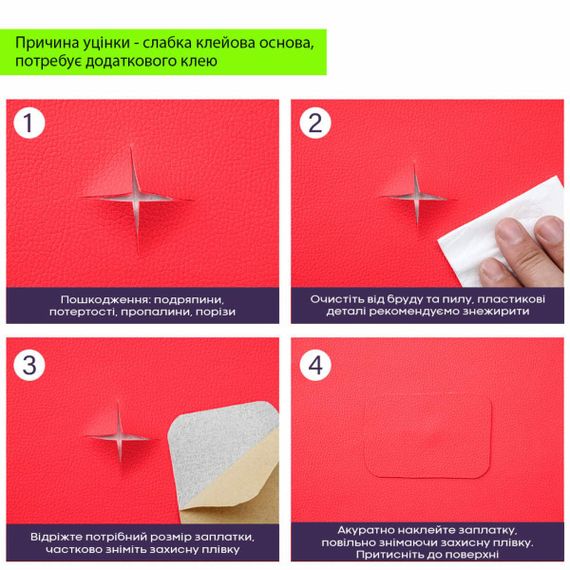 Причина уцінки - слабка клейова основа, потребує додаткового клею

1

Пошкодження: подряпини, потертості, пропалини, порізи

2

Очистіть від бруду та пилу, пластикові деталі рекомендуємо знежирити

3

Відріжте потрібний розмір заплатки, частково зніміть захисну плівку

4

Акуратно наклейте заплатку, повільно знімаючи захисну плівку. Притисніть до поверхні