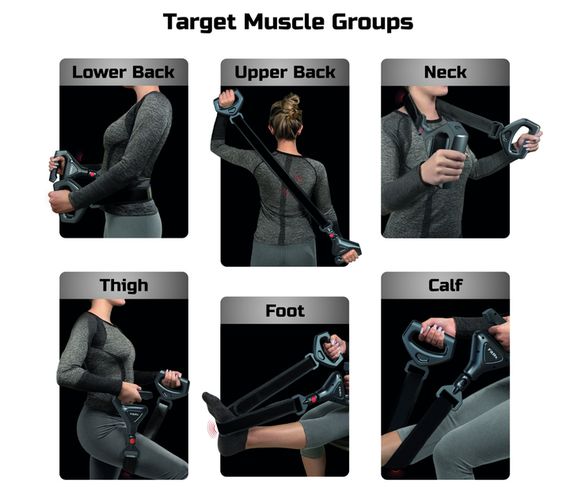 Target Muscle Groups

Lower Back

Upper Back

Neck

Thigh

Foot

Calf