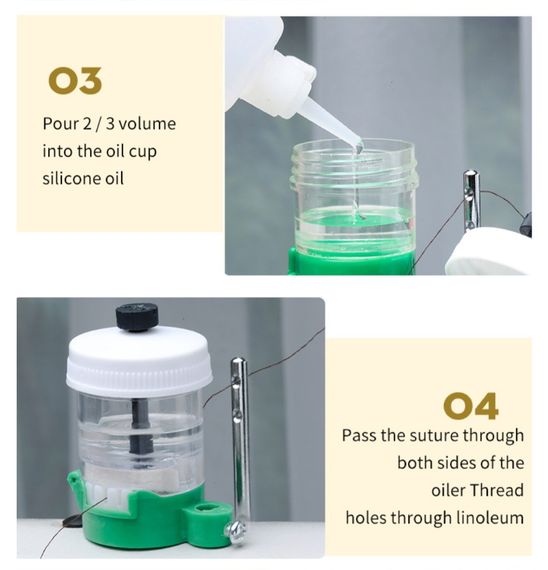 03

Pour 2 / 3 volume into the oil cup silicone oil

04

Pass the suture through both sides of the oiler Thread holes through linoleum