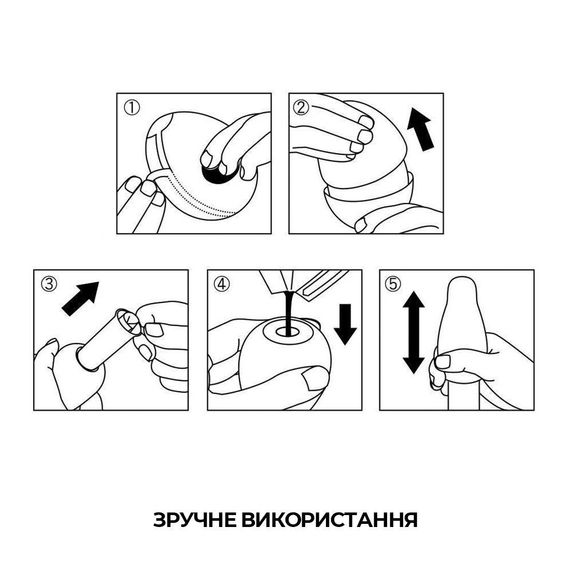 ①

②

③

④

⑤

ЗРУЧНЕ ВИКОРИСТАННЯ