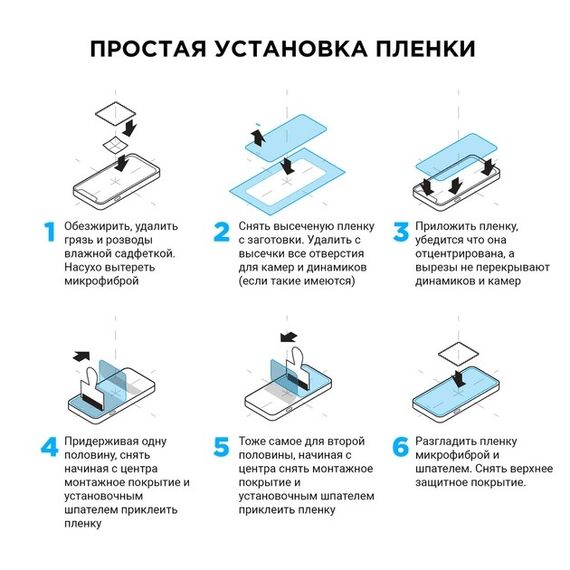 ПРОСТАЯ УСТАНОВКА ПЛЕНКИ

1 Обезжирить, удалить грязь и розводы влажной садфеткой. Насухо вытереть микрофиброй

2 Снять высеченую пленку с заготовки. Удалить с высечки все отверстия для камер и динамиков (если такие имеются)

3 Приложить пленку, убедится что она отцентрирована, а вырезы не перекрывают динамиков и камер

4 Придерживая одну половину, снять начиная с центра монтажное покрытие и установочным шпателем приклеить пленку

5 Тоже самое для второй половины, начиная с центра снять монтажное покрытие и установочным шпателем приклеить пленку

6 Разгладить пленку микрофиброй и шпателем. Снять верхнее защитное покрытие.