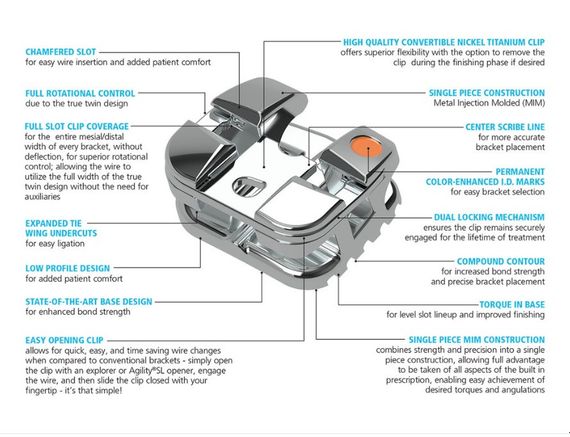 CHAMFERED SLOT
for easy wire insertion and added patient comfort

FULL ROTATIONAL CONTROL
due to the true twin design

FULL SLOT CLIP COVERAGE
for the entire mesial/distal width of every bracket, without deflection, for superior rotational control; allowing the wire to utilize the full width of the true twin design without the need for auxiliaries

EXPANDED TIE WING UNDERCUTS
for easy ligation

LOW PROFILE DESIGN
for added patient comfort

STATE-OF-THE-ART BASE DESIGN
for enhanced bond strength

EASY OPENING CLIP
allows for quick, easy, and time saving wire changes when compared to conventional brackets - simply open the clip with an explorer or Agility®SL opener, engage the wire, and then slide the clip closed with your fingertip - it's that simple!

HIGH QUALITY CONVERTIBLE NICKEL TITANIUM CLIP
offers superior flexibility with the option to remove the clip during the finishing phase if desired

SINGLE PIECE CONSTRUCTION
Metal Injection Molded (MIM)

CENTER SCRIBE LINE
for more accurate bracket placement

PERMANENT COLOR-ENHANCED I.D. MARKS
for easy bracket selection

DUAL LOCKING MECHANISM
ensures the clip remains securely engaged for the lifetime of treatment

COMPOUND CONTOUR
for increased bond strength and precise bracket placement

TORQUE IN BASE
for level slot lineup and improved finishing

SINGLE PIECE MIM CONSTRUCTION
combines strength and precision into a single piece construction, allowing full advantage to be taken of all aspects of the built in prescription, enabling easy achievement of desired torques and angulations