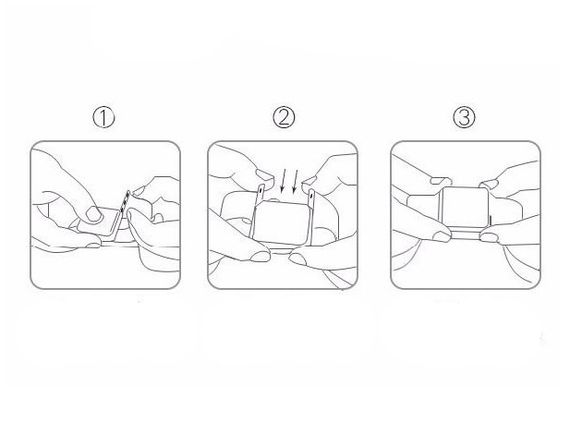 ①

②

③