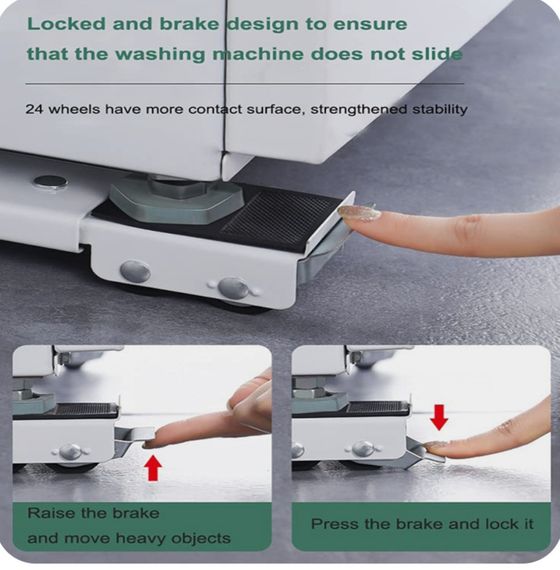 Locked and brake design to ensure that the washing machine does not slide

24 wheels have more contact surface, strengthened stability

Raise the brake and move heavy objects

Press the brake and lock it