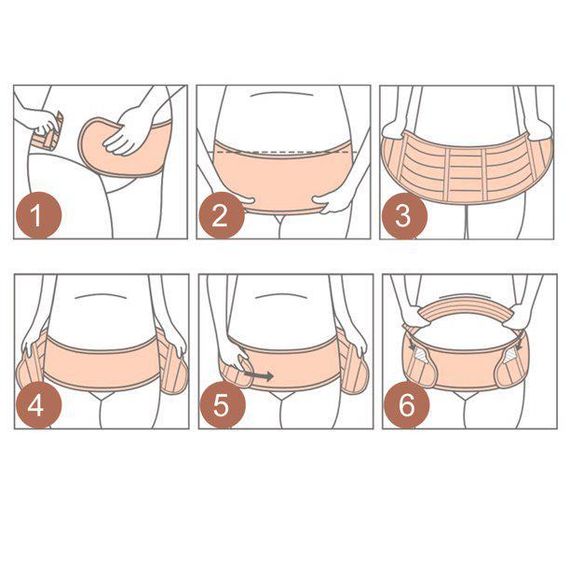 1
2
3
4
5
6