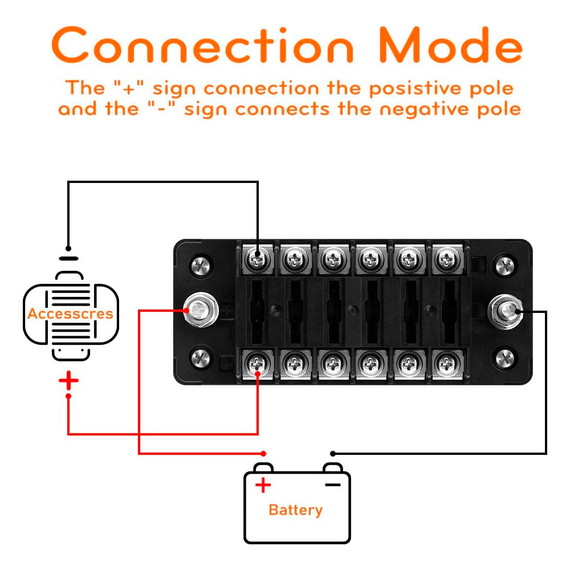 Connection Mode

The "+" sign connection the posistive pole and the "-" sign connects the negative pole

−

Accesscres

+

+ −

Battery