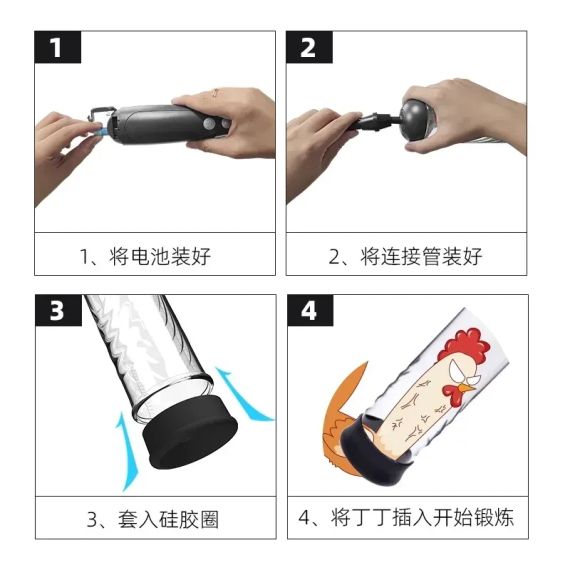 1

1、将电池装好

2

2、将连接管装好

3

3、套入硅胶圈

4

4、将丁丁插入开始锻炼