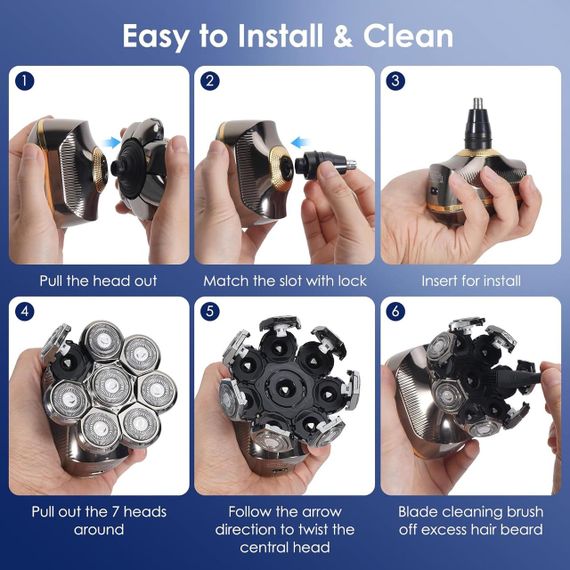 Easy to Install & Clean

1

Pull the head out

2

Match the slot with lock

3

Insert for install

4

Pull out the 7 heads around

5

Follow the arrow direction to twist the central head

6

Blade cleaning brush off excess hair beard