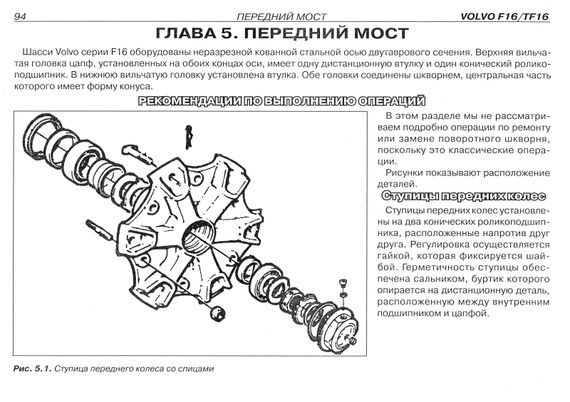 94 ПЕРЕДНИЙ МОСТ VOLVO F16/TF16

ГЛАВА 5. ПЕРЕДНИЙ МОСТ

Шасси Volvo серии F16 оборудованы неразрезной кованной стальной осью двутаврового сечения. Верхняя вильчатая головка цапф, установленных на обоих концах оси, имеет одну дистанционную втулку и один конический роликоподшипник. В нижнюю вильчатую головку установлена втулка. Обе головки соединены шкворнем, центральная часть которого имеет форму конуса.

РЕКОМЕНДАЦИИ ПО ВЫПОЛНЕНИЮ ОПЕРАЦИЙ

В этом разделе мы не рассматриваем подробно операции по ремонту или замене поворотного шкворня, поскольку это классические операции.

Рисунки показывают расположение деталей.

Ступицы передних колес

Ступицы передних колес установлены на два конических роликоподшипника, расположенные напротив друг друга. Регулировка осуществляется гайкой, которая фиксируется шайбой. Герметичность ступицы обеспечена сальником, буртик которого опирается на дистанционную деталь, расположенную между внутренним подшипником и цапфой.

Рис. 5.1. Ступица переднего колеса со спицами