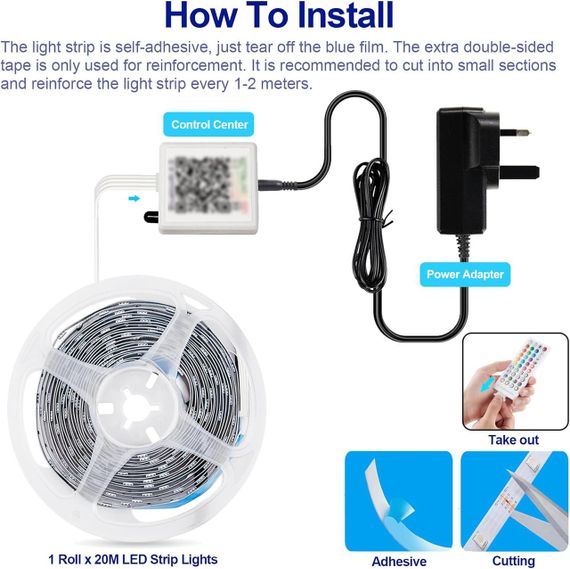 How To Install

The light strip is self-adhesive, just tear off the blue film. The extra double-sided tape is only used for reinforcement. It is recommended to cut into small sections and reinforce the light strip every 1-2 meters.

Control Center

Power Adapter

Take out

1 Roll x 20M LED Strip Lights

Adhesive

Cutting