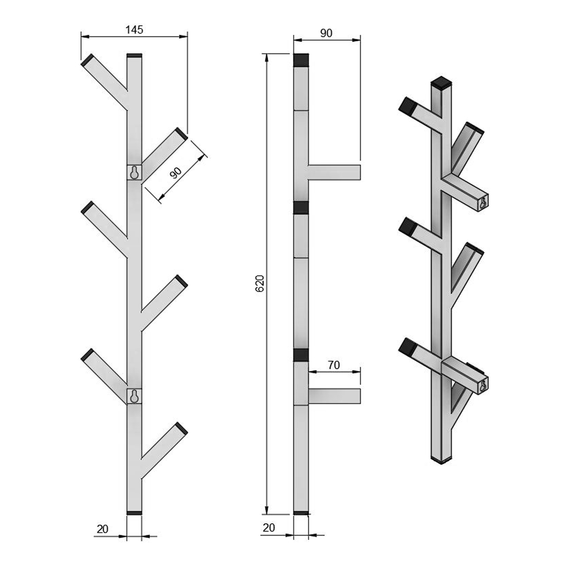 145
90
20
90
620
70
20