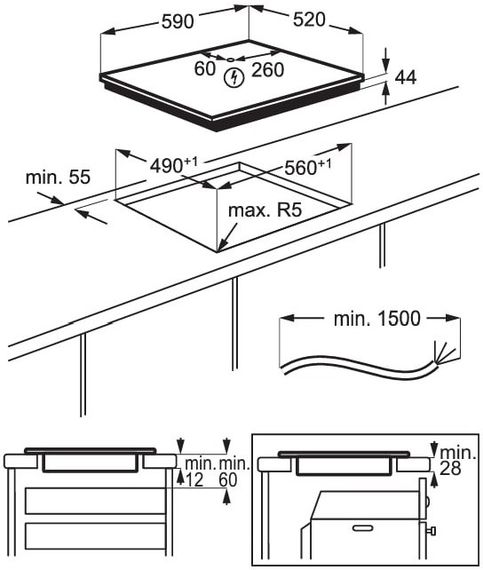 590
520
60
260
44
min. 55
$490^{+1}$
$560^{+1}$
max. R5
min. 1500
min.
12
min.
60
min.
28