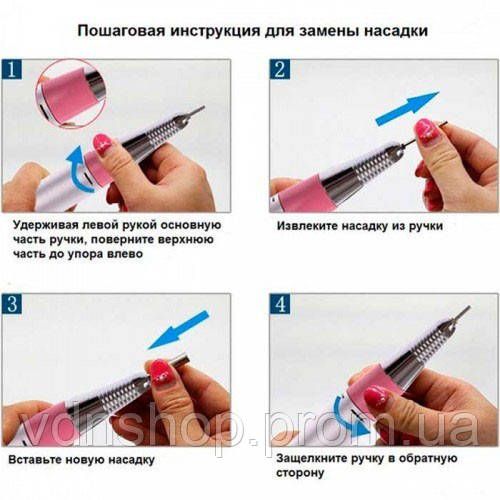 Пошаговая инструкция для замены насадки

1

Удерживая левой рукой основную часть ручки, поверните верхнюю часть до упора влево

2

Извлеките насадку из ручки

3

Вставьте новую насадку

4

Защелкните ручку в обратную сторону

vdnshop.prom.ua