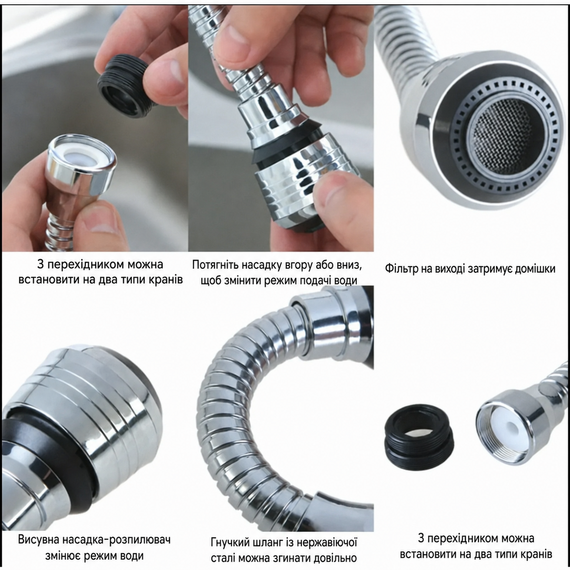 З перехідником можна встановити на два типи кранів

Потягніть насадку вгору або вниз, щоб змінити режим подачі води

Фільтр на виході затримує домішки

Висувна насадка-розпилювач змінює режим води

Гнучкий шланг із нержавіючої сталі можна згинати довільно

З перехідником можна встановити на два типи кранів