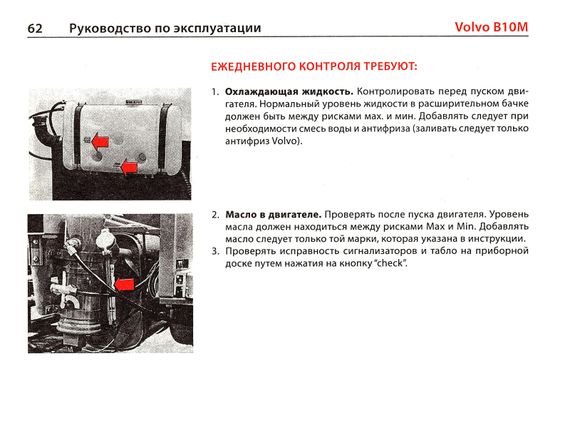 62 Руководство по эксплуатации Volvo B10M

ЕЖЕДНЕВНОГО КОНТРОЛЯ ТРЕБУЮТ:

1. **Охлаждающая жидкость.** Контролировать перед пуском двигателя. Нормальный уровень жидкости в расширительном бачке должен быть между рисками мах. и мин. Добавлять следует при необходимости смесь воды и антифриза (заливать следует только антифриз Volvo).

2. **Масло в двигателе.** Проверять после пуска двигателя. Уровень масла должен находиться между рисками Max и Min. Добавлять масло следует только той марки, которая указана в инструкции.
3. Проверять исправность сигнализаторов и табло на приборной доске путем нажатия на кнопку "check".