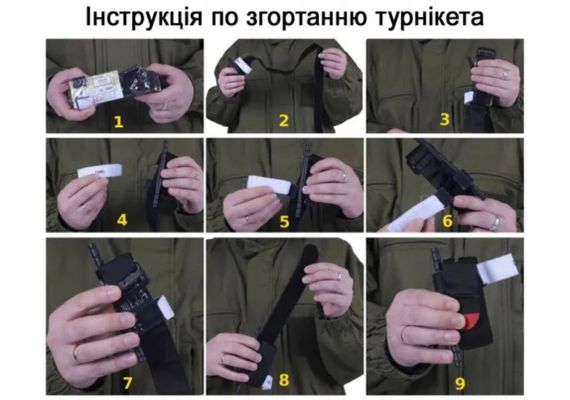 Інструкція по згортанню турнікета

1

2

3

4

5

6

7

8

9