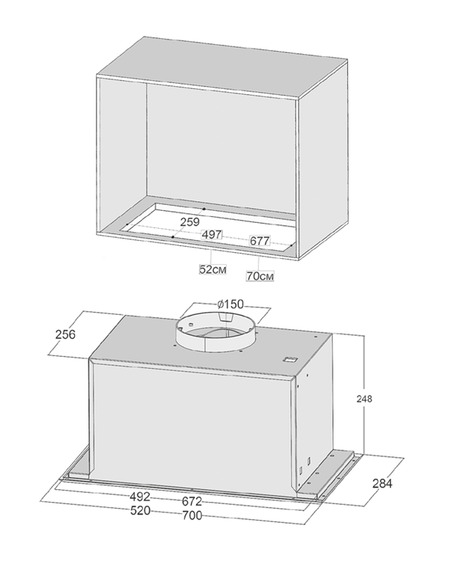 259
497
677
52см
70см

ø150
256
248
284
492
672
520
700