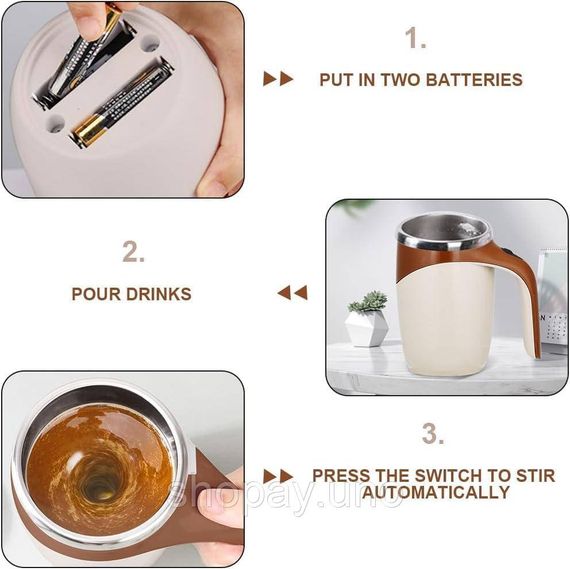 1.

PUT IN TWO BATTERIES

2.

POUR DRINKS

3.

PRESS THE SWITCH TO STIR AUTOMATICALLY

shopay.uno