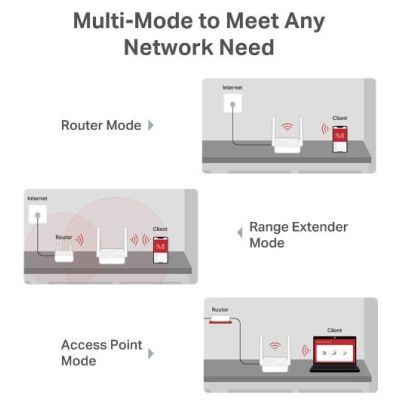 Multi-Mode to Meet Any Network Need

Router Mode

Internet

Client

M

Internet

Router

Client

M

Range Extender Mode

Access Point Mode

Router

Client