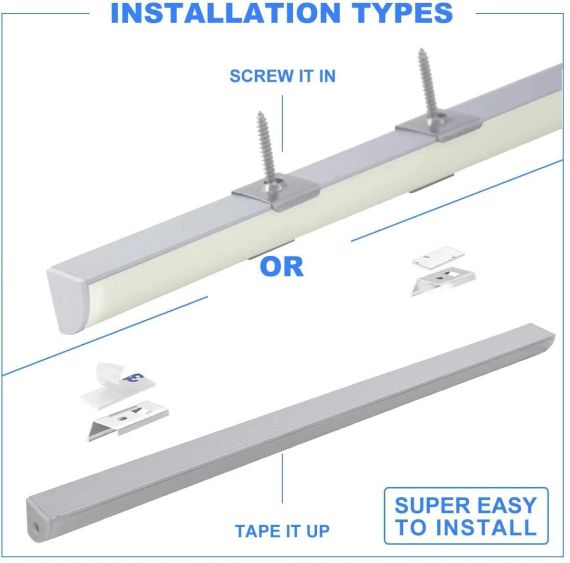 INSTALLATION TYPES

SCREW IT IN

OR

TAPE IT UP

SUPER EASY TO INSTALL