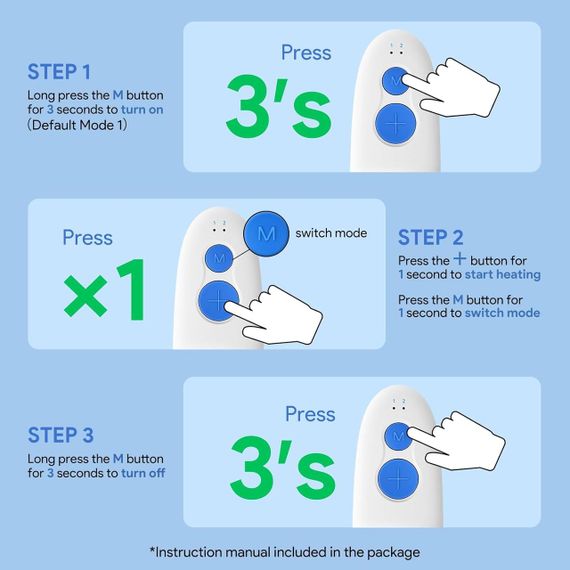 STEP 1
Long press the M button for 3 seconds to turn on (Default Mode 1)

Press
3's

1 2
M
+

Press
×1

1 2
M
M
switch mode
+

STEP 2
Press the + button for 1 second to start heating

Press the M button for 1 second to switch mode

STEP 3
Long press the M button for 3 seconds to turn off

Press
3's

1 2
M
+

*Instruction manual included in the package