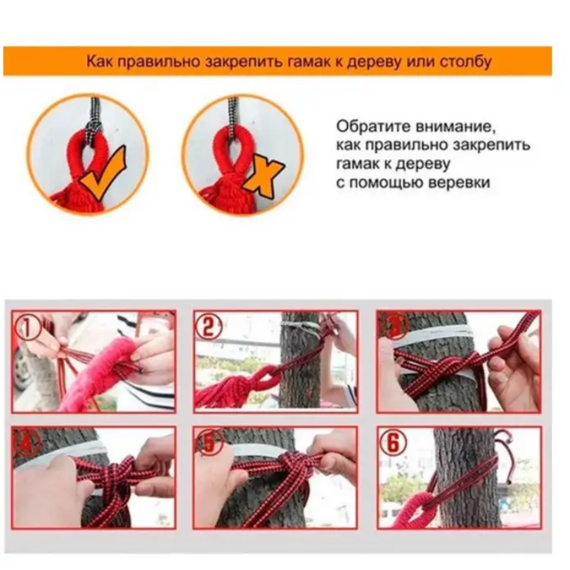 Как правильно закрепить гамак к дереву или столбу

Обратите внимание, как правильно закрепить гамак к дереву с помощью веревки

1

2

3

4

5

6