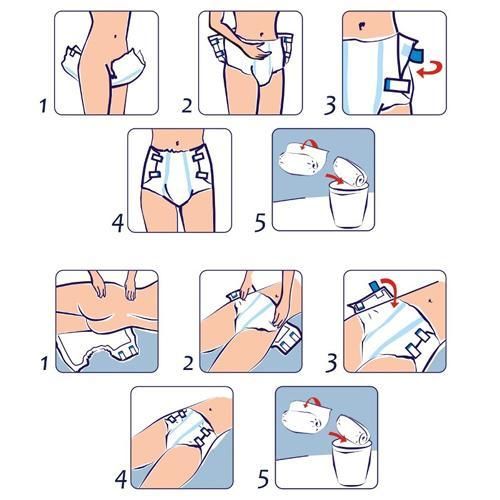 1 2 3

4 5

1 2 3

4 5