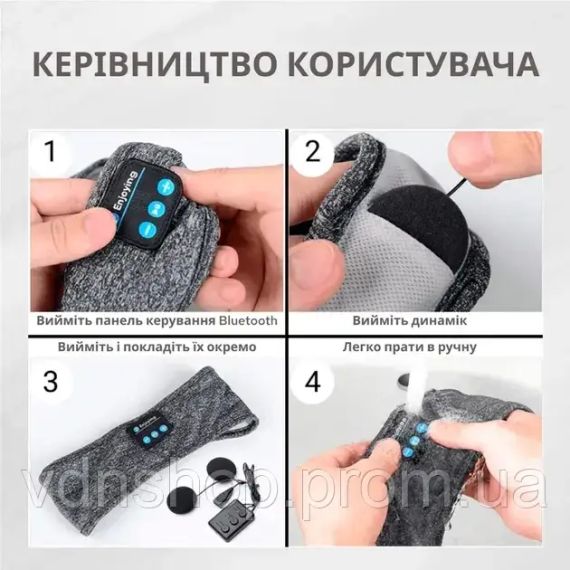 КЕРІВНИЦТВО КОРИСТУВАЧА

1

Enjoying

Вийміть панель керування Bluetooth

2

Вийміть динамік

Вийміть і покладіть їх окремо

3

Enjoying

Легко прати в ручну

4

vdnshop.prom.ua