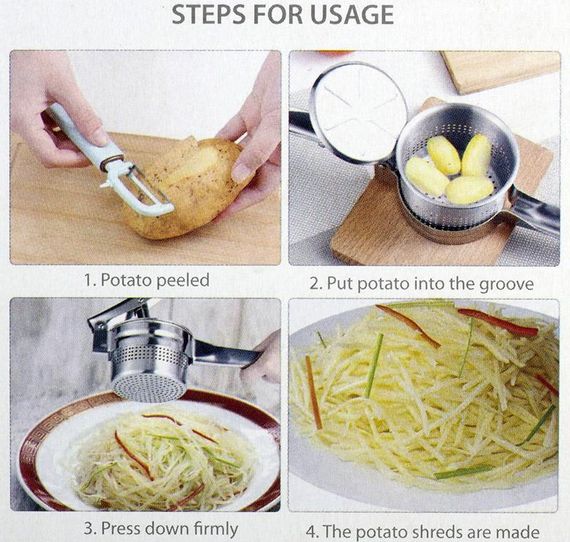 STEPS FOR USAGE

1. Potato peeled

2. Put potato into the groove

3. Press down firmly

4. The potato shreds are made