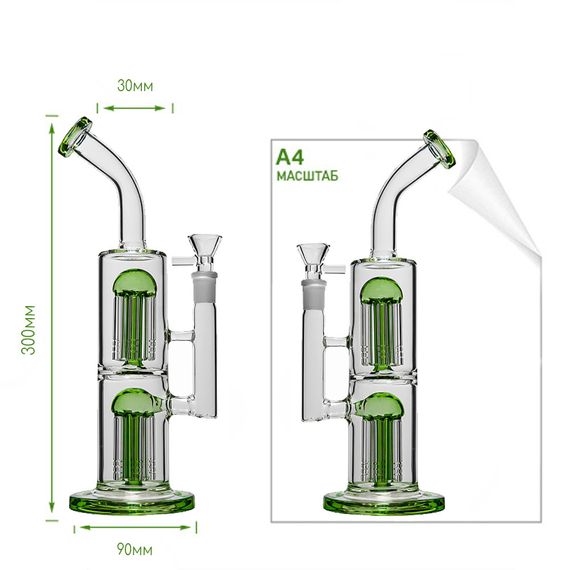 30мм

300мм

90мм

A4
МАСШТАБ