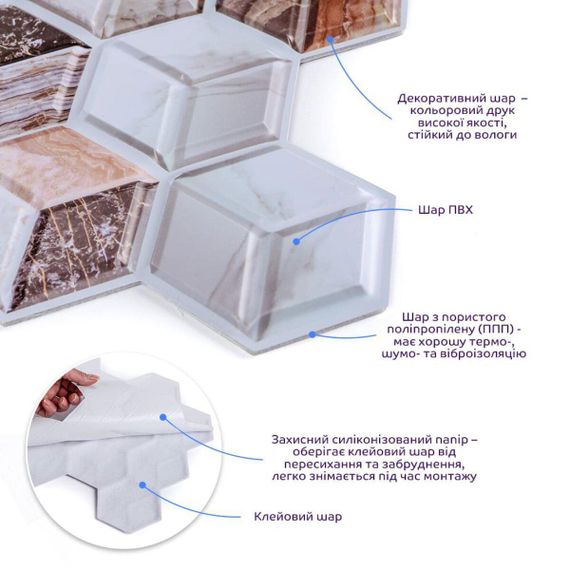 Декоративний шар – кольоровий друк високої якості, стійкий до вологи

Шар ПВХ

Шар з пористого поліпропілену (ППП) - має хорошу термо-, шумо- та віброізоляцію

Захисний силіконізований папір – оберігає клейовий шар від пересихання та забруднення, легко знімається під час монтажу

Клейовий шар