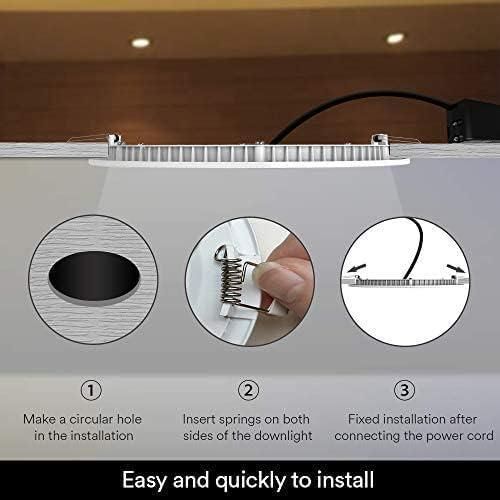 ①
Make a circular hole in the installation

②
Insert springs on both sides of the downlight

③
Fixed installation after connecting the power cord

Easy and quickly to install