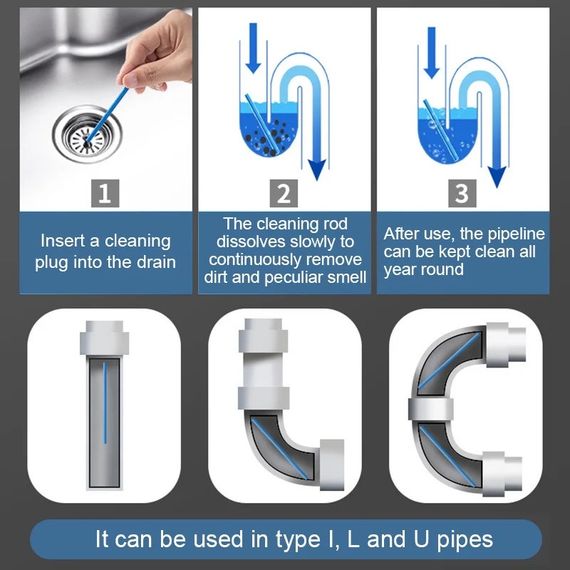 1

Insert a cleaning plug into the drain

2

The cleaning rod dissolves slowly to continuously remove dirt and peculiar smell

3

After use, the pipeline can be kept clean all year round

It can be used in type I, L and U pipes