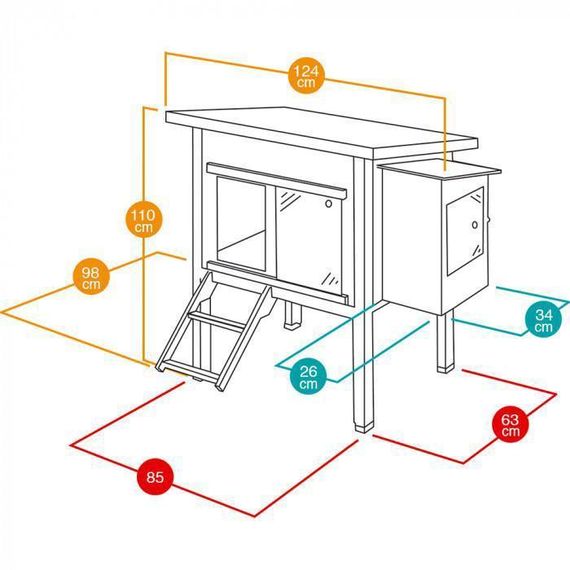 124 cm

110 cm

98 cm

34 cm

26 cm

63 cm

85