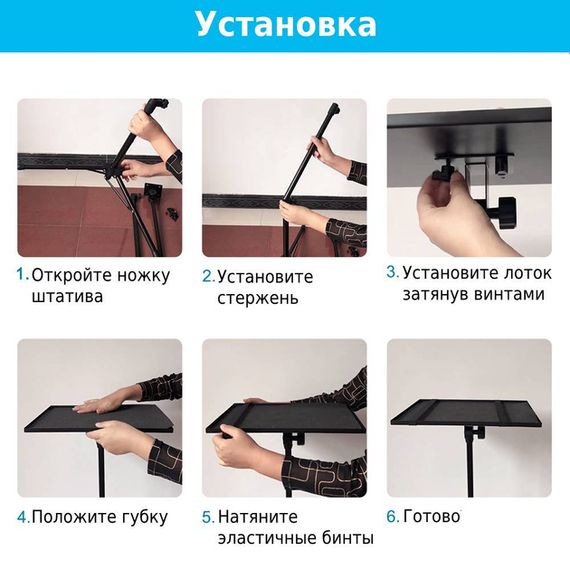 Установка

1. Откройте ножку штатива

2. Установите стержень

3. Установите лоток затянув винтами

4. Положите губку

5. Натяните эластичные бинты

6. Готово