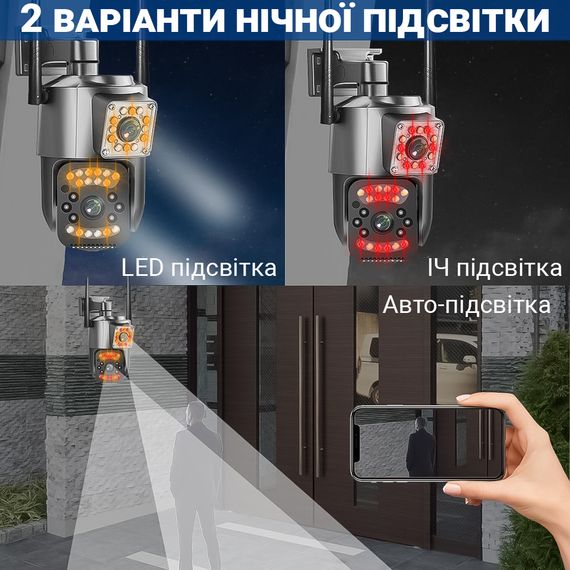 2 ВАРІАНТИ НІЧНОЇ ПІДСВІТКИ

LED підсвітка

ІЧ підсвітка

Авто-підсвітка