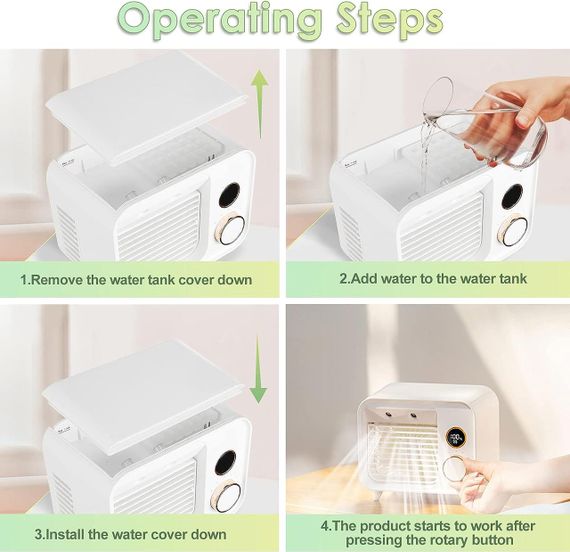 Operating Steps

1.Remove the water tank cover down

2.Add water to the water tank

3.Install the water cover down

4.The product starts to work after pressing the rotary button