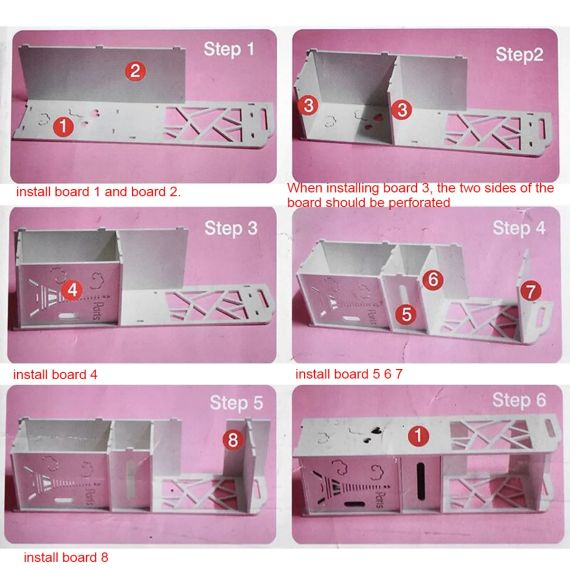 Step 1
2
1
install board 1 and board 2.

Step2
3
3
When installing board 3, the two sides of the board should be perforated

Step 3
4
Paris
install board 4

Step 4
6
7
5
Paris
install board 5 6 7

Step 5
8
Paris
install board 8

Step 6
1
Paris