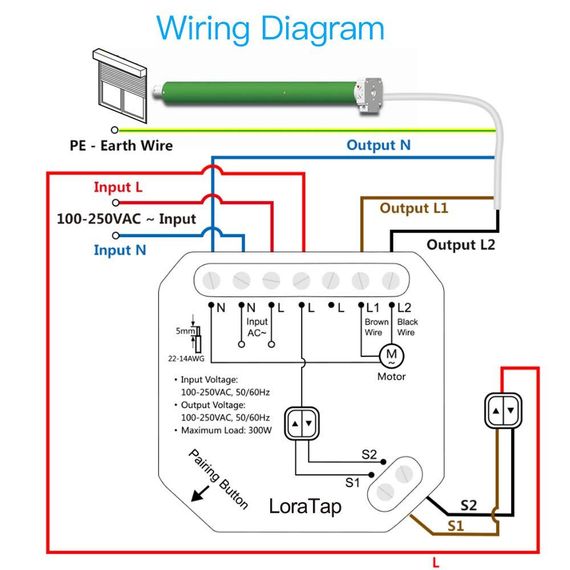 Wiring Diagram

PE - Earth Wire

Output N

Input L

100-250VAC ~ Input

Input N

Output L1

Output L2

N N L L L L1 L2

Input AC~

Brown Wire

Black Wire

5mm

22-14AWG

M

Motor

• Input Voltage: 100-250VAC, 50/60Hz
• Output Voltage: 100-250VAC, 50/60Hz
• Maximum Load: 300W

S2

S1

Pairing Button

LoraTap

S2

S1

L