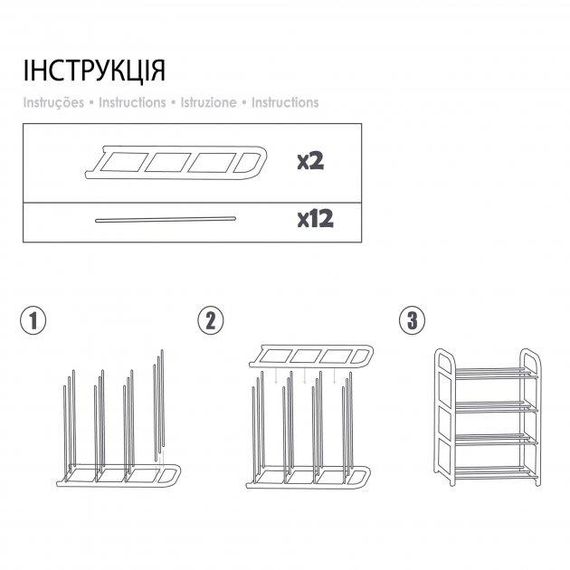 ІНСТРУКЦІЯ

Instruções • Instructions • Istruzione • Instructions

x2

x12

1

2

3