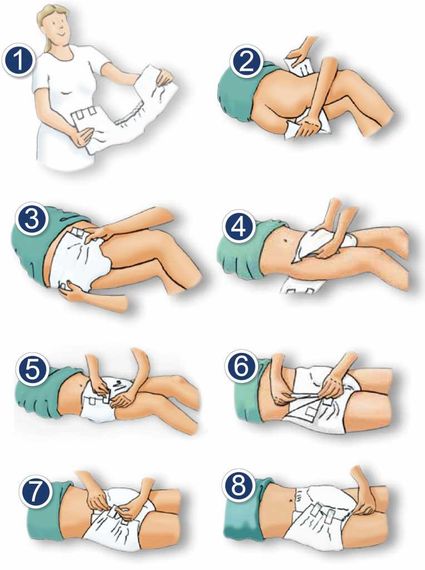 1
2
3
4
5
6
7
8