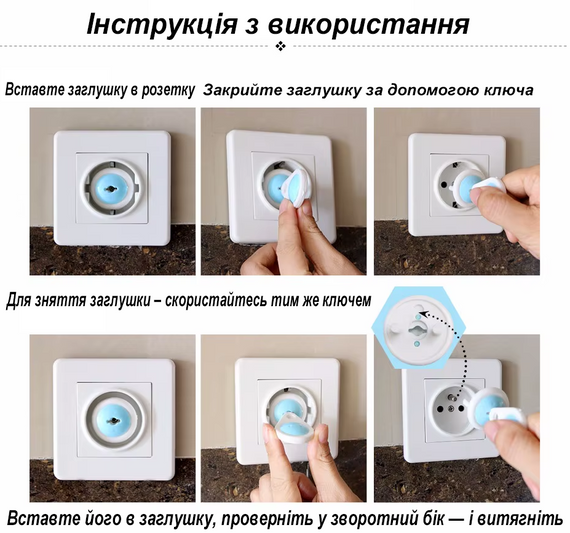 Інструкція з використання

Вставте заглушку в розетку Закрийте заглушку за допомогою ключа

Для зняття заглушки – скористайтесь тим же ключем

Вставте його в заглушку, проверніть у зворотний бік — і витягніть